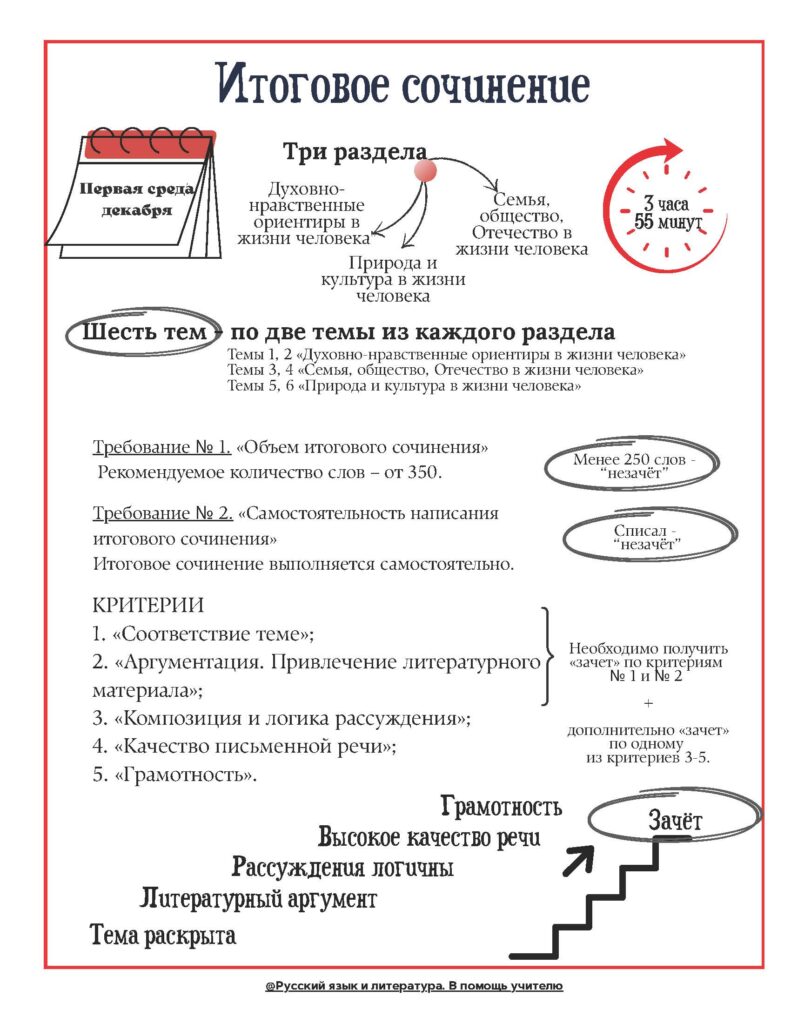 Итоговое сочинение

Первая среда декабря

Три раздела

Духовно-нравственные ориентиры в жизни человека

Природа и культура в жизни человека

Семья, общество, Отечество в жизни человека

3 часа 55 минут

Шесть тем - по две темы из каждого раздела

Темы 1, 2 «Духовно-нравственные ориентиры в жизни человека»
Темы 3, 4 «Семья, общество, Отечество в жизни человека»
Темы 5, 6 «Природа и культура в жизни человека»

Требование № 1. «Объем итогового сочинения»
Рекомендуемое количество слов – от 350.

Менее 250 слов - "незачёт"

Требование № 2. «Самостоятельность написания итогового сочинения»
Итоговое сочинение выполняется самостоятельно.

Списал - "незачёт"

КРИТЕРИИ
1. «Соответствие теме»;
2. «Аргументация. Привлечение литературного материала»;
3. «Композиция и логика рассуждения»;
4. «Качество письменной речи»;
5. «Грамотность».

Необходимо получить «зачет» по критериям № 1 и № 2
+
дополнительно «зачет» по одному из критериев 3-5.

Грамотность
Высокое качество речи
Рассуждения логичны
Литературный аргумент
Тема раскрыта

Зачёт

@Русский язык и литература. В помощь учителю